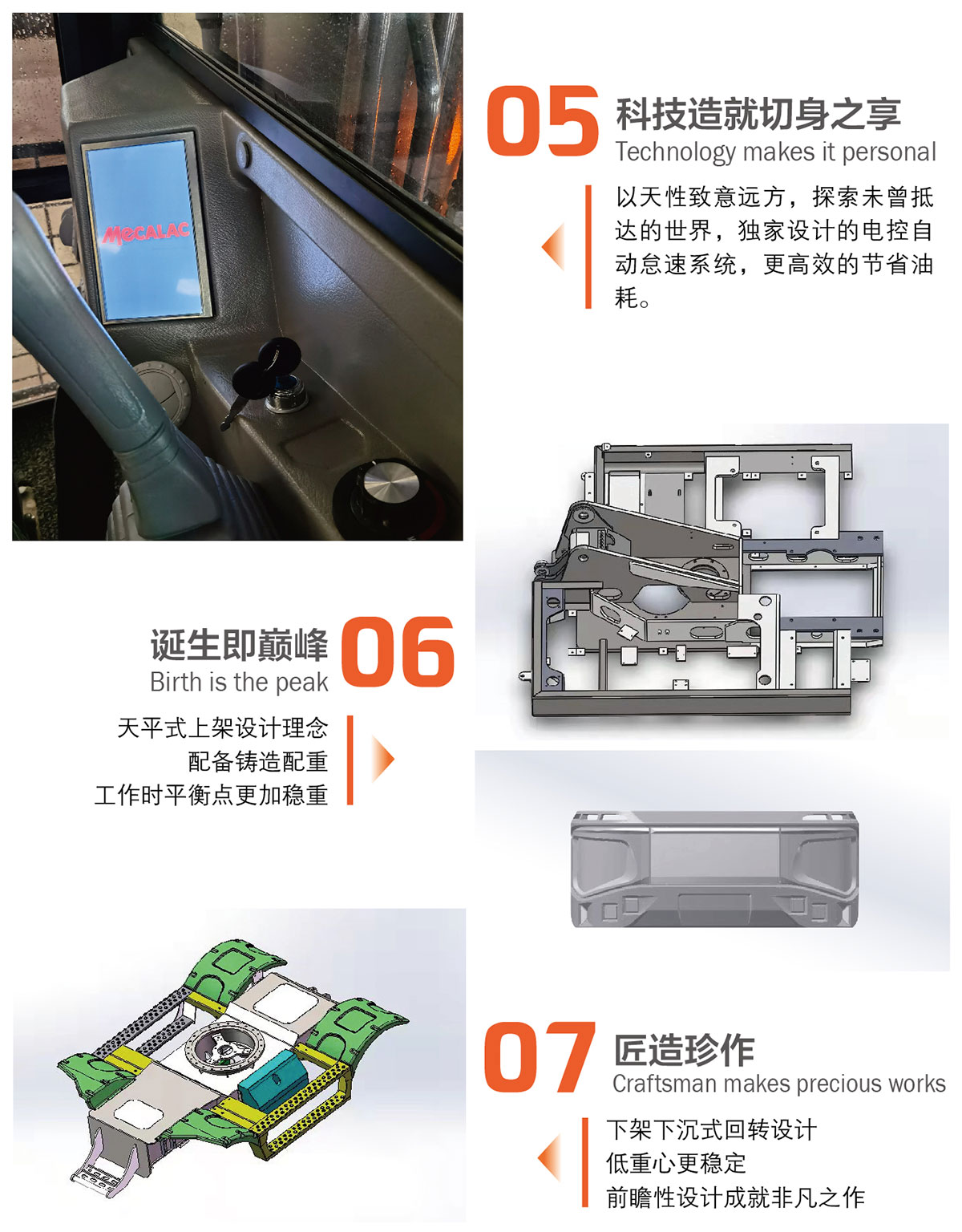 MECALAC

05 科技造就切身之享
Technology makes it personal

以天性致意远方，探索未曾抵达的世界，独家设计的电控自动怠速系统，更高效的节省油耗。

诞生即巅峰 06
Birth is the peak

天平式上架设计理念
配备铸造配重
工作时平衡点更加稳重

07 匠造珍作
Craftsman makes precious works

下架下沉式回转设计
低重心更稳定
前瞻性设计成就非凡之作